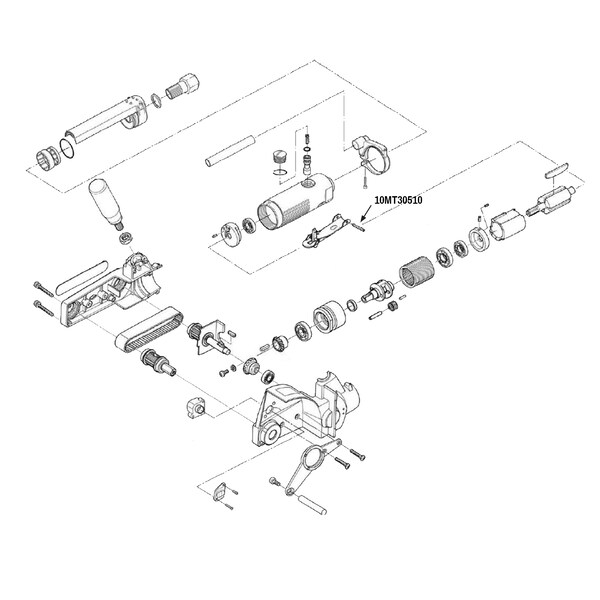 10MT30510